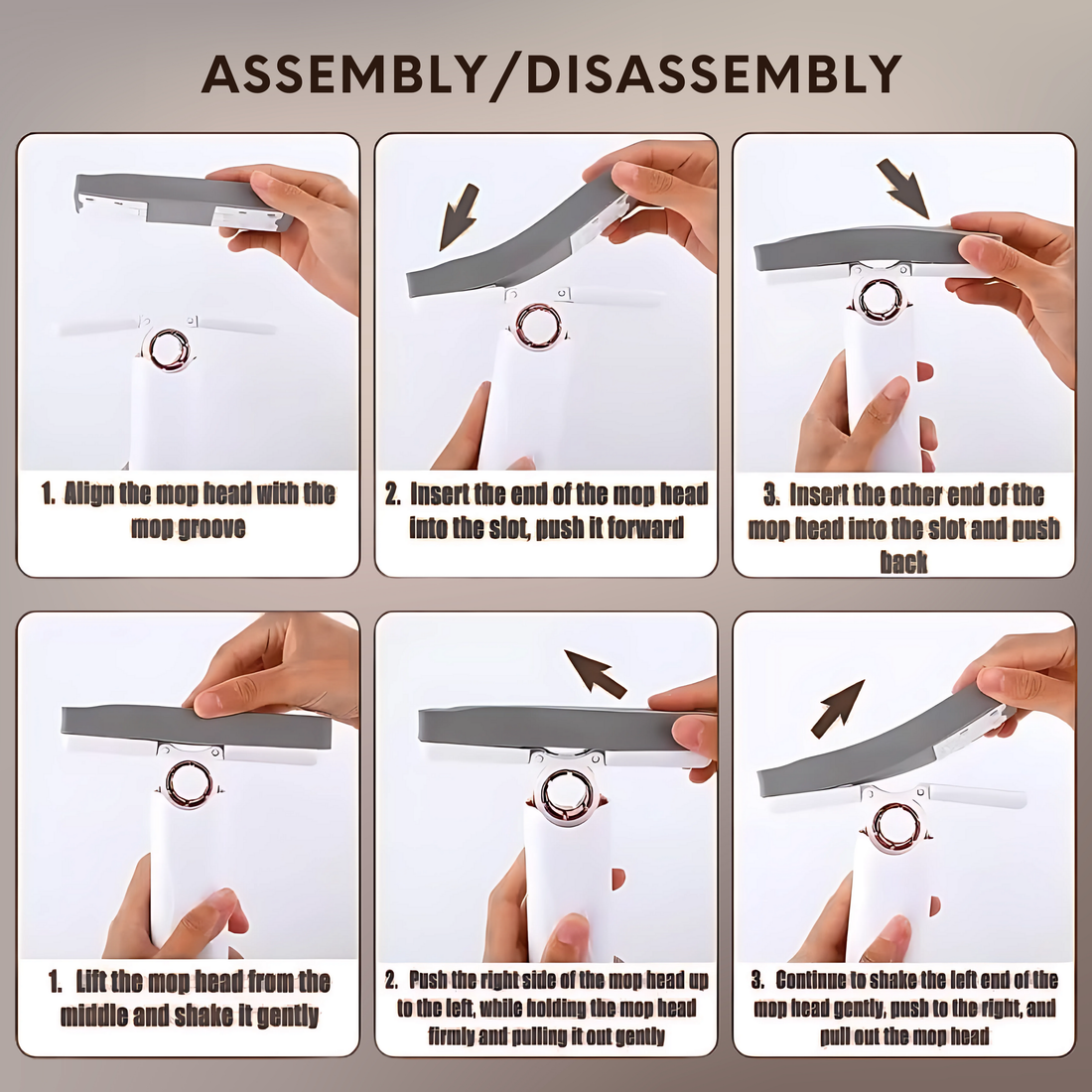 ASSEMBLY/DISASSEMBLY

1. Align the mop head with the mop groove

2. Insert the end of the mop head into the slot, push it forward

3. Insert the other end of the mop head into the slot and push back

1. Lift the mop head from the middle and shake it gently

2. Push the right side of the mop head up to the left, while holding the mop head firmly and pulling it out gently

3. Continue to shake the left end of the mop head gently, push to the right, and pull out the mop head