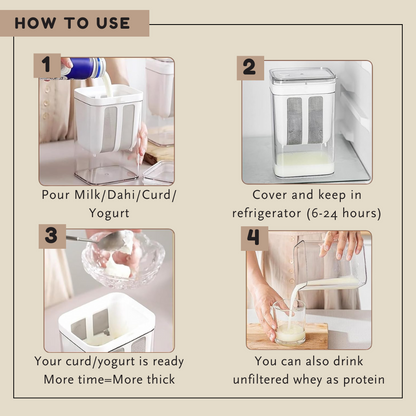 HOW TO USE

1

Pour Milk/Dahi/Curd/ Yogurt

2

Cover and keep in refrigerator (6-24 hours)

3

Your curd/yogurt is ready
More time=More thick

4

You can also drink unfiltered whey as protein